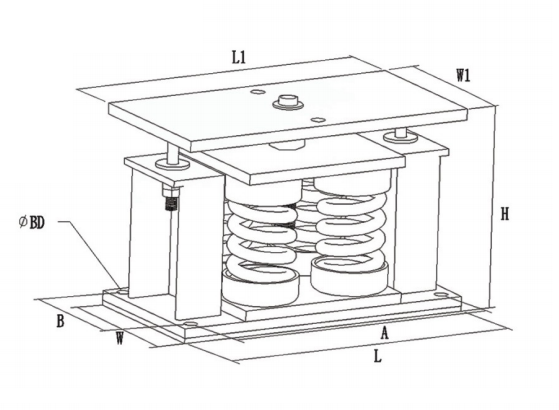 L1

W1

H

$\phi$BD

B

W

A

L